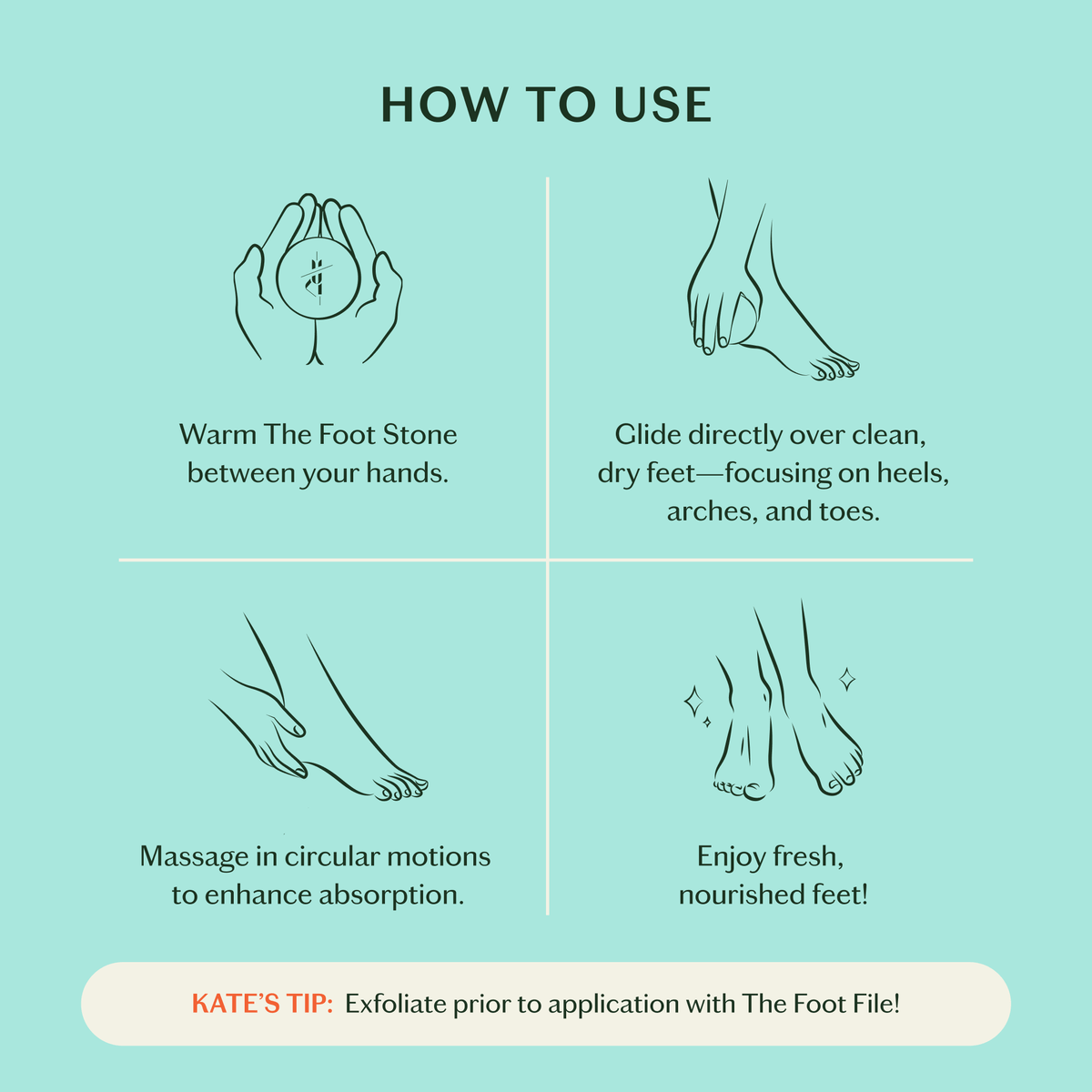 HOW TO USE

Warm The Foot Stone between your hands.

Glide directly over clean, dry feet—focusing on heels, arches, and toes.

Massage in circular motions to enhance absorption.

Enjoy fresh, nourished feet!

KATE'S TIP: Exfoliate prior to application with The Foot File!